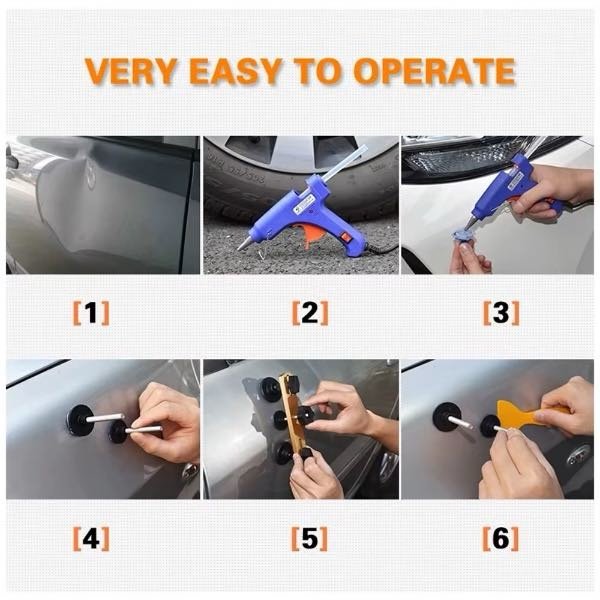 VERY EASY TO OPERATE

[1]

[2]

[3]

[4]

[5]

[6]