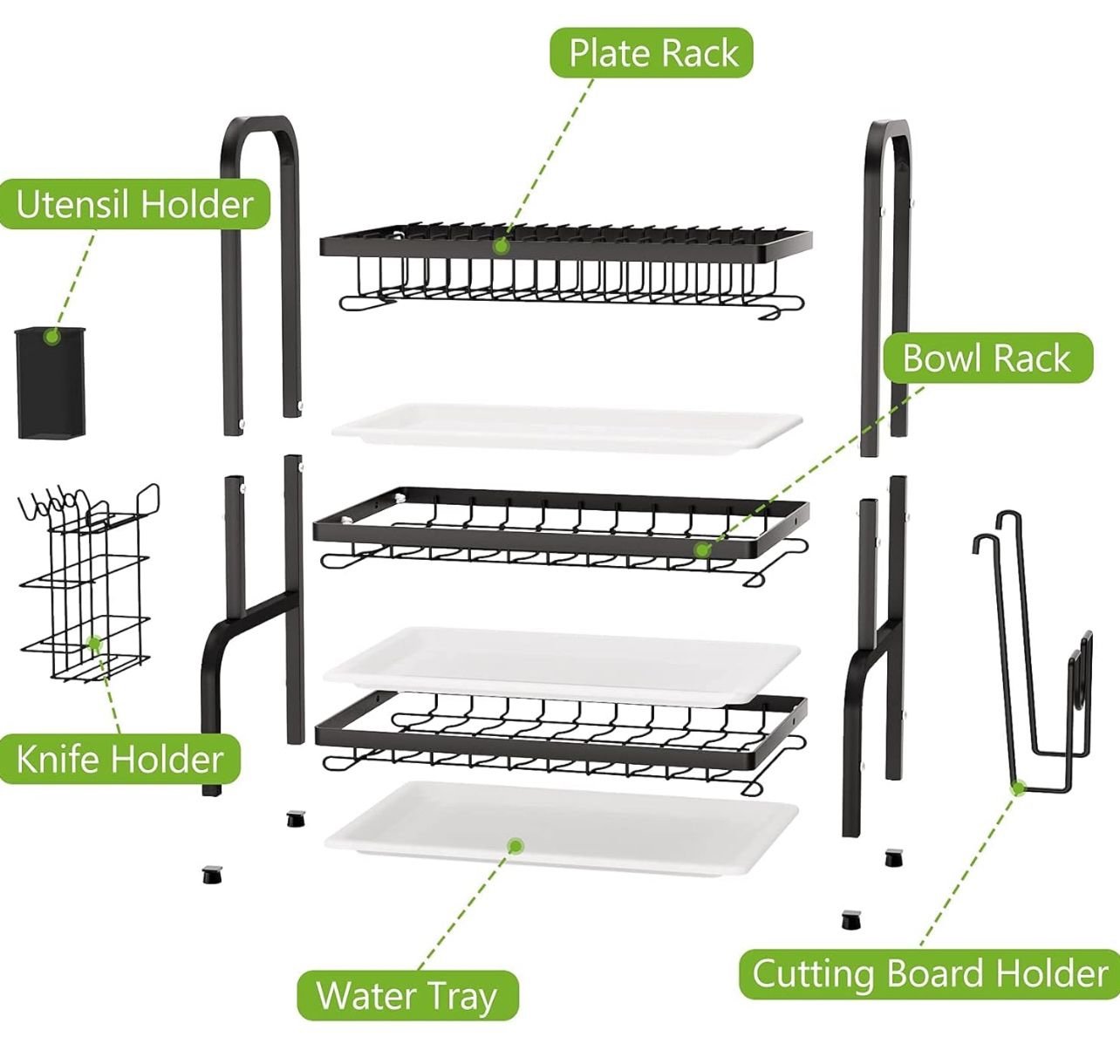 Plate Rack

Utensil Holder

Bowl Rack

Knife Holder

Water Tray

Cutting Board Holder